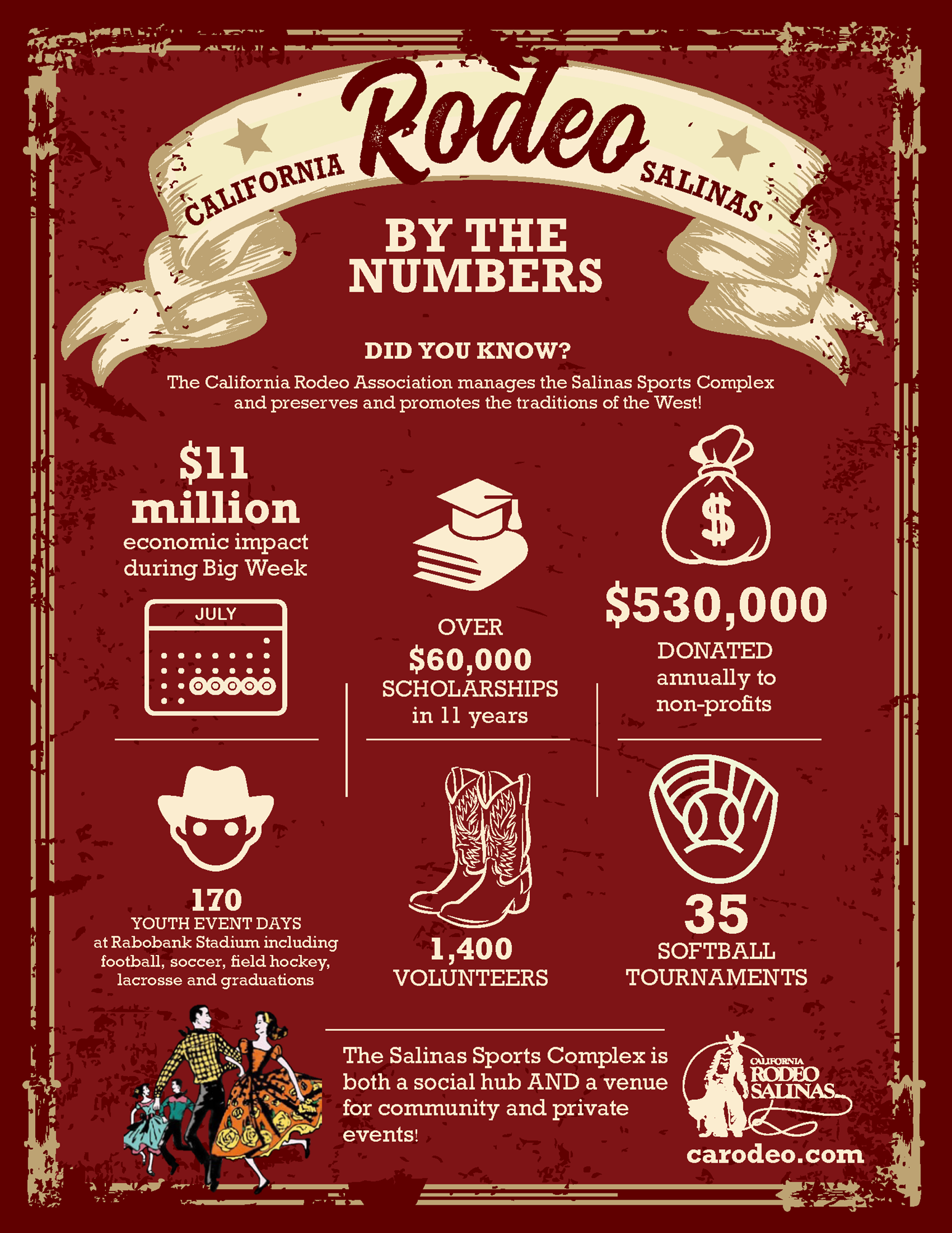 CALIFORNIA Rodeo SALINAS

BY THE NUMBERS

DID YOU KNOW?

The California Rodeo Association manages the Salinas Sports Complex and preserves and promotes the traditions of the West!

$11 million
economic impact during Big Week

JULY

OVER
$60,000
SCHOLARSHIPS
in 11 years

$

$530,000
DONATED
annually to
non-profits

170
YOUTH EVENT DAYS
at Rabobank Stadium including football, soccer, field hockey, lacrosse and graduations

1,400
VOLUNTEERS

35
SOFTBALL
TOURNAMENTS

The Salinas Sports Complex is both a social hub AND a venue for community and private events!

CALIFORNIA RODEO SALINAS

carodeo.com